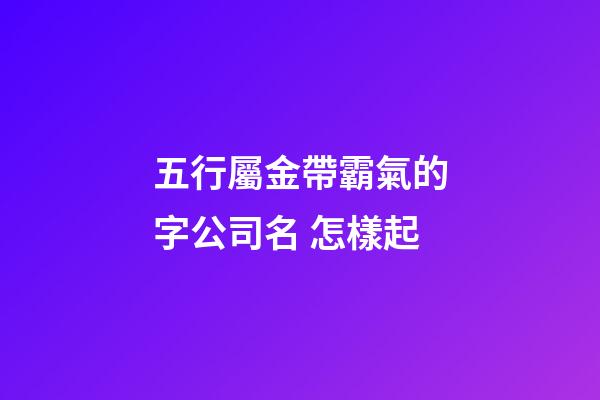 五行屬金帶霸氣的字公司名 怎樣起